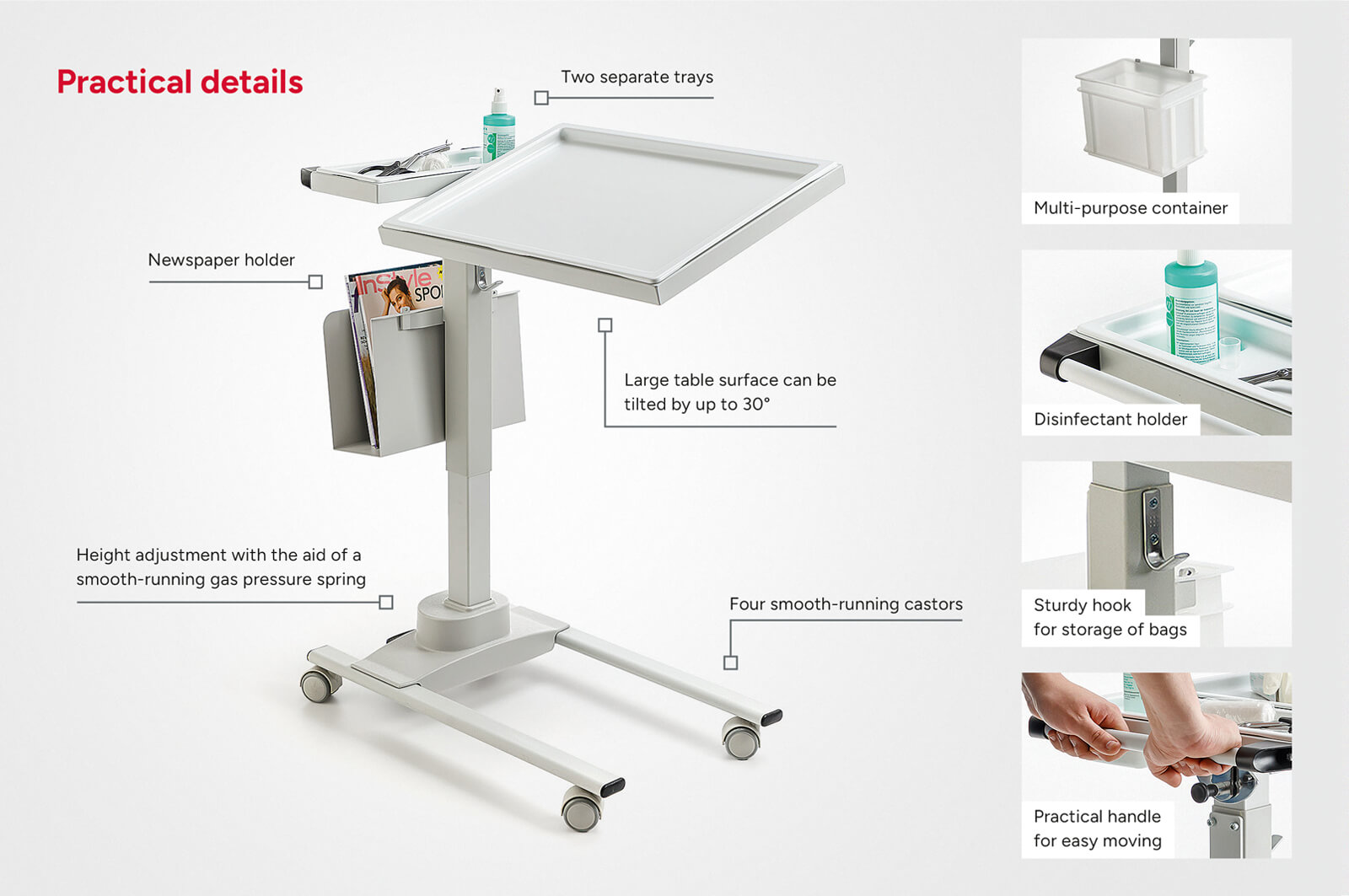 Practical details

Two separate trays

Newspaper holder

InStyle SPO

Large table surface can be tilted by up to 30°

Height adjustment with the aid of a smooth-running gas pressure spring

Four smooth-running castors

Multi-purpose container

Disinfectant holder

Sturdy hook for storage of bags

Practical handle for easy moving